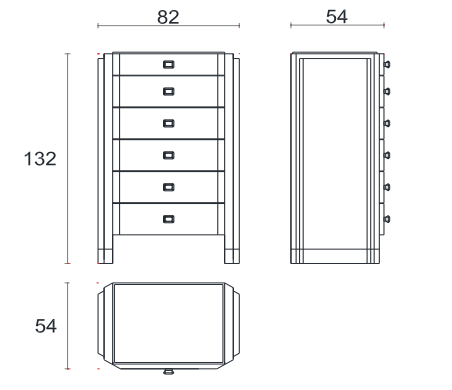 82
54
132
54